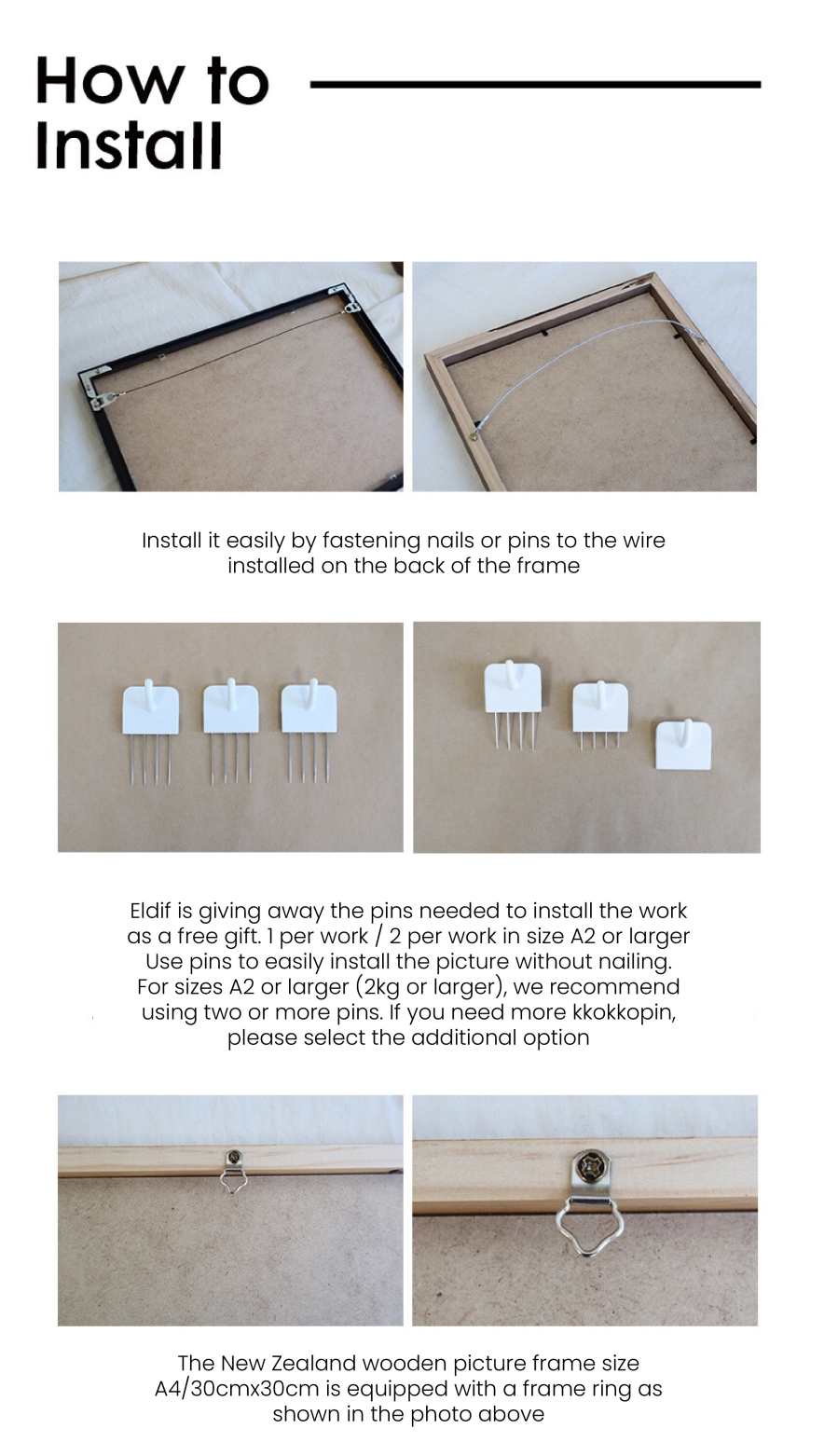 How to Install

Install it easily by fastening nails or pins to the wire installed on the back of the frame

Eldif is giving away the pins needed to install the work as a free gift. 1 per work / 2 per work in size A2 or larger
Use pins to easily install the picture without nailing.
For sizes A2 or larger (2kg or larger), we recommend using two or more pins. If you need more kkokkopin, please select the additional option

The New Zealand wooden picture frame size A4/30cmx30cm is equipped with a frame ring as shown in the photo above